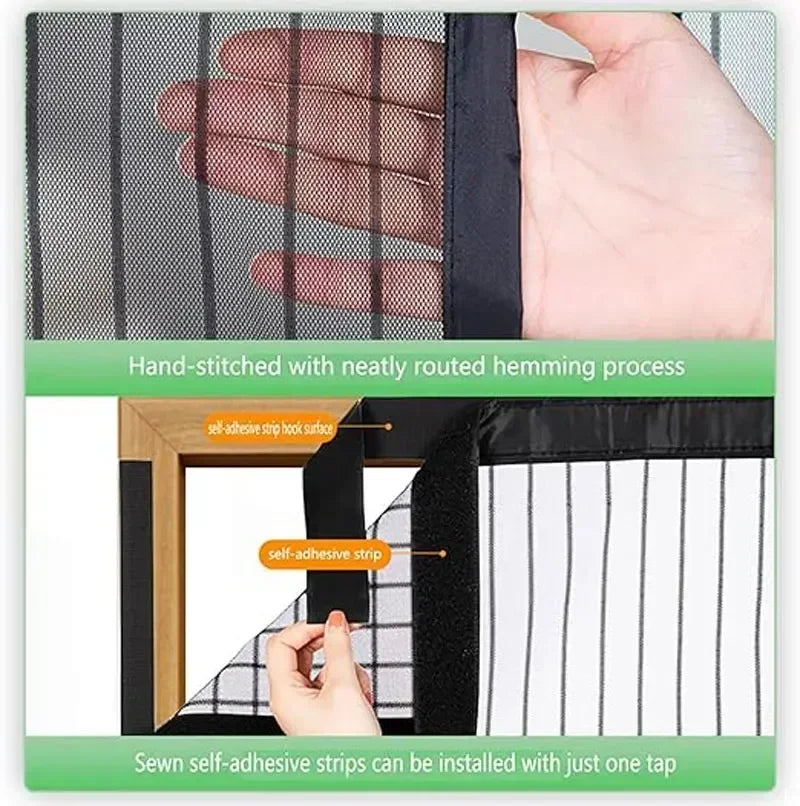 Hand-stitched with neatly routed hemming process

self-adhesive strip hook surface

self-adhesive strip

Sewn self-adhesive strips can be installed with just one tap